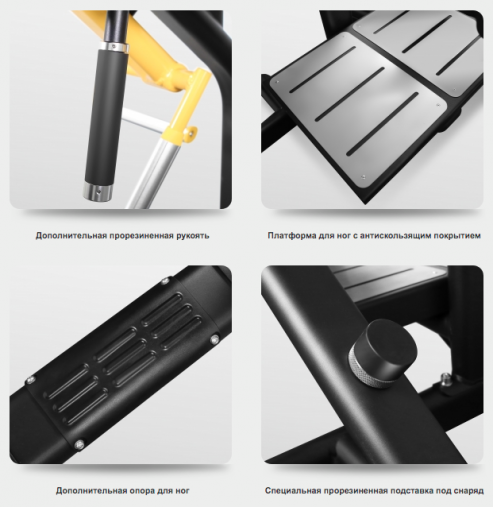 Дополнительная прорезиненная рукоять

Платформа для ног с антискользящим покрытием

Дополнительная опора для ног

Специальная прорезиненная подставка под снаряд